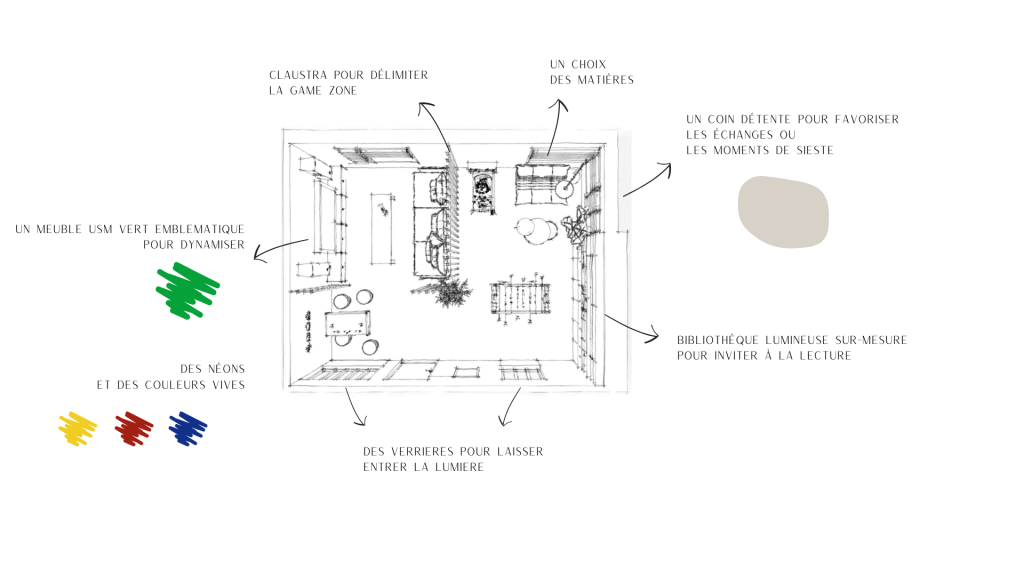 CLAUSTRA POUR DÉLIMITER LA GAME ZONE

UN CHOIX DES MATIÈRES

UN COIN DÉTENTE POUR FAVORISER LES ÉCHANGES OU LES MOMENTS DE SIESTE

UN MEUBLE USM VERT EMBLEMATIQUE POUR DYNAMISER

BIBLIOTHÈQUE LUMINEUSE SUR-MESURE POUR INVITER À LA LECTURE

DES NÉONS ET DES COULEURS VIVES

DES VERRIERES POUR LAISSER ENTRER LA LUMIERE